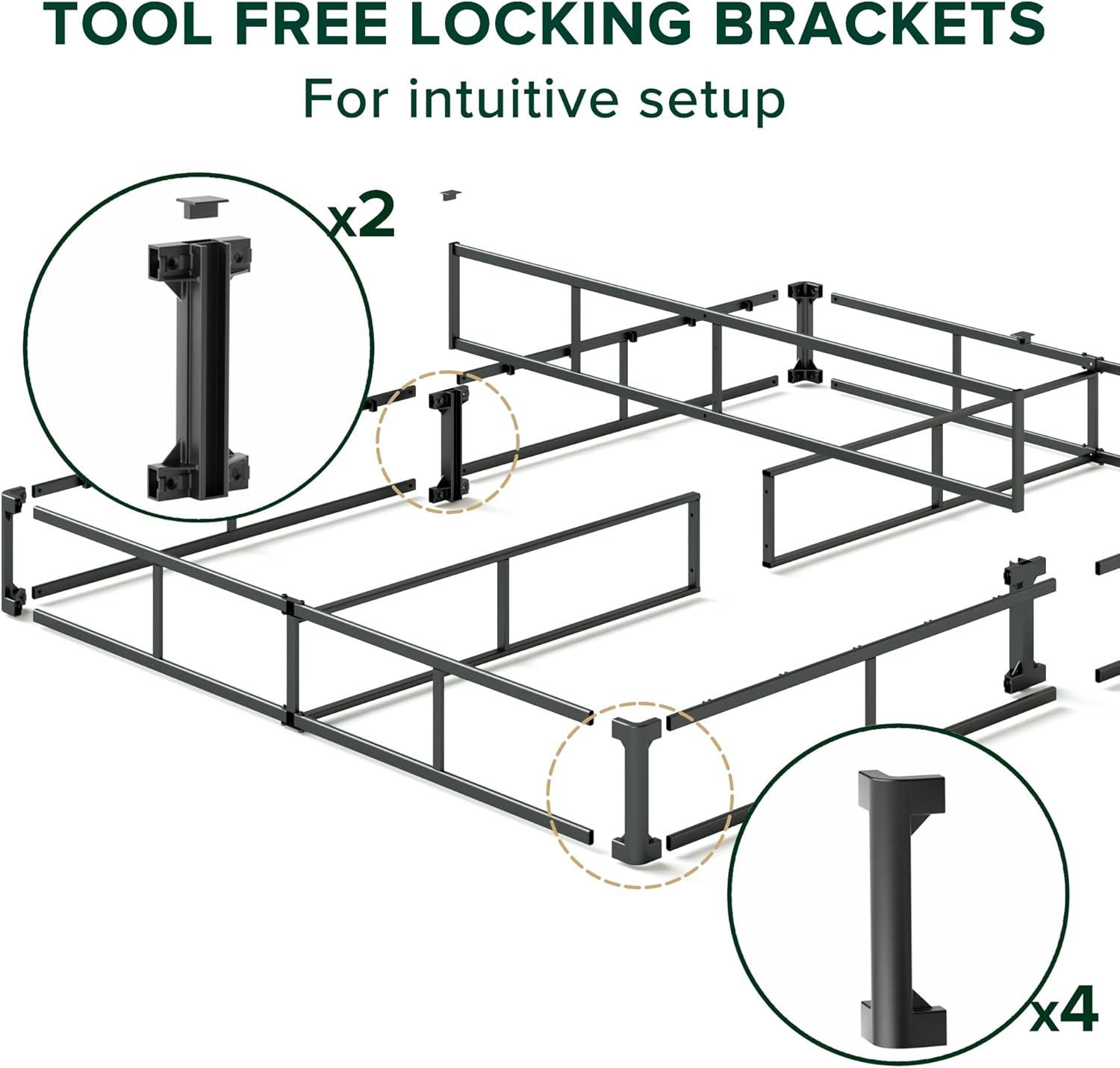 TOOL FREE LOCKING BRACKETS
For intuitive setup

x2

x4