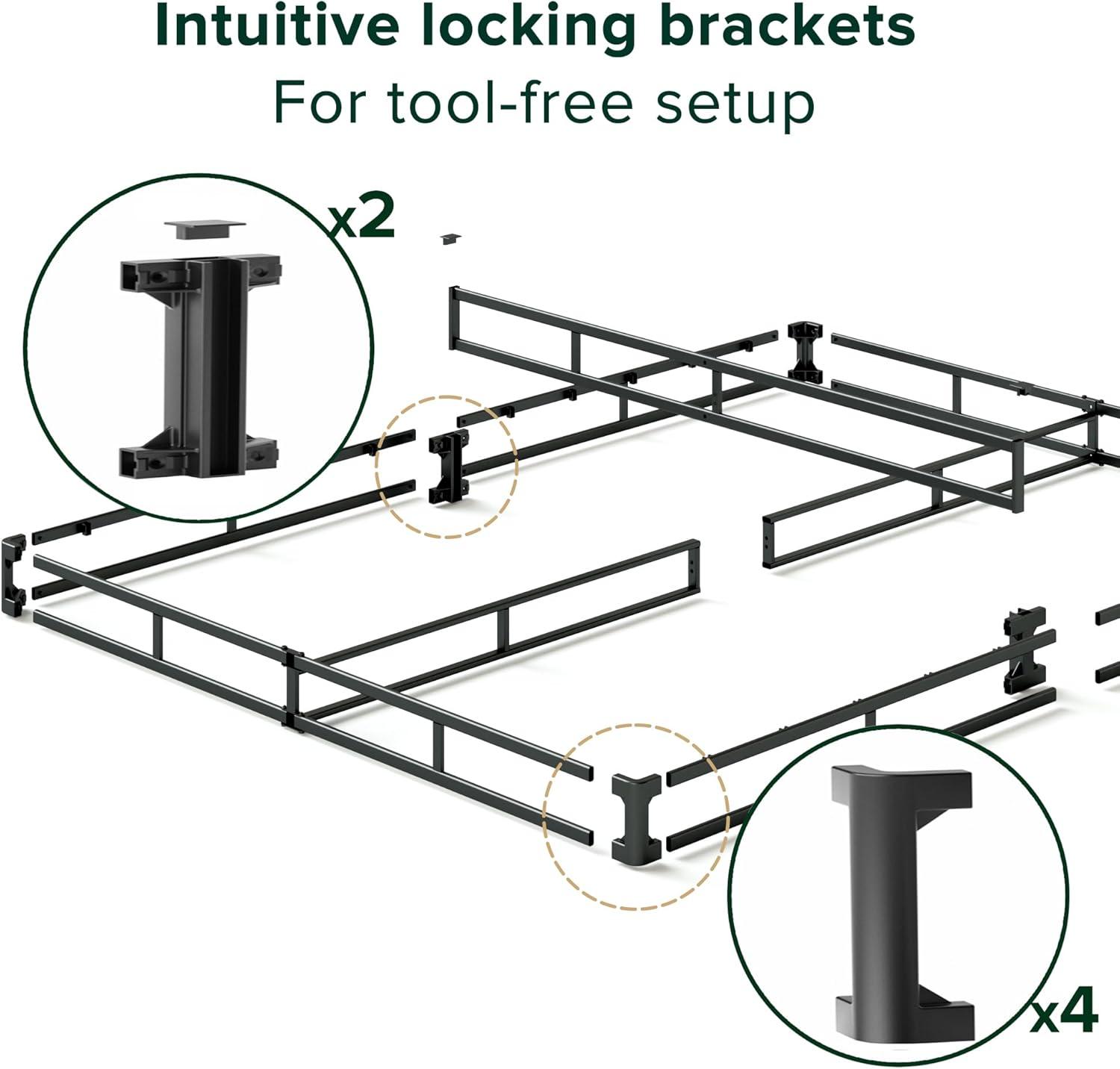 Intuitive locking brackets
For tool-free setup

x2

x4